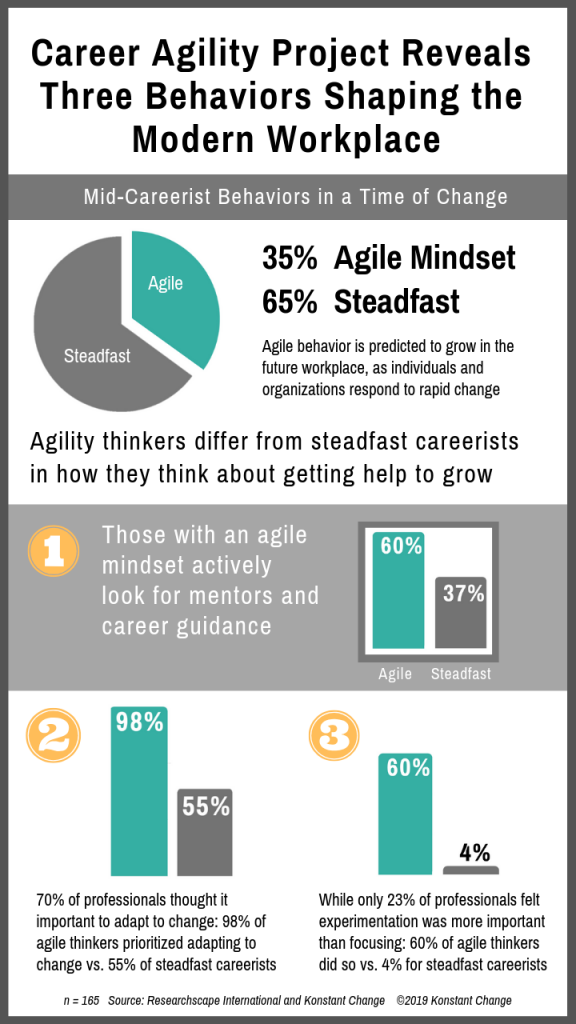 Career Agility Project Reveals Three Behaviors Shaping the Modern Workplace

Mid-Careerist Behaviors in a Time of Change

Agile

Steadfast

35% Agile Mindset

65% Steadfast

Agile behavior is predicted to grow in the future workplace, as individuals and organizations respond to rapid change

Agility thinkers differ from steadfast careerists in how they think about getting help to grow

1

Those with an agile mindset actively look for mentors and career guidance

60%

37%

Agile

Steadfast

2

98%

55%

70% of professionals thought it important to adapt to change: 98% of agile thinkers prioritized adapting to change vs. 55% of steadfast careerists

3

60%

4%

While only 23% of professionals felt experimentation was more important than focusing: 60% of agile thinkers did so vs. 4% for steadfast careerists

n = 165 Source: Researchscape International and Konstant Change ©2019 Konstant Change